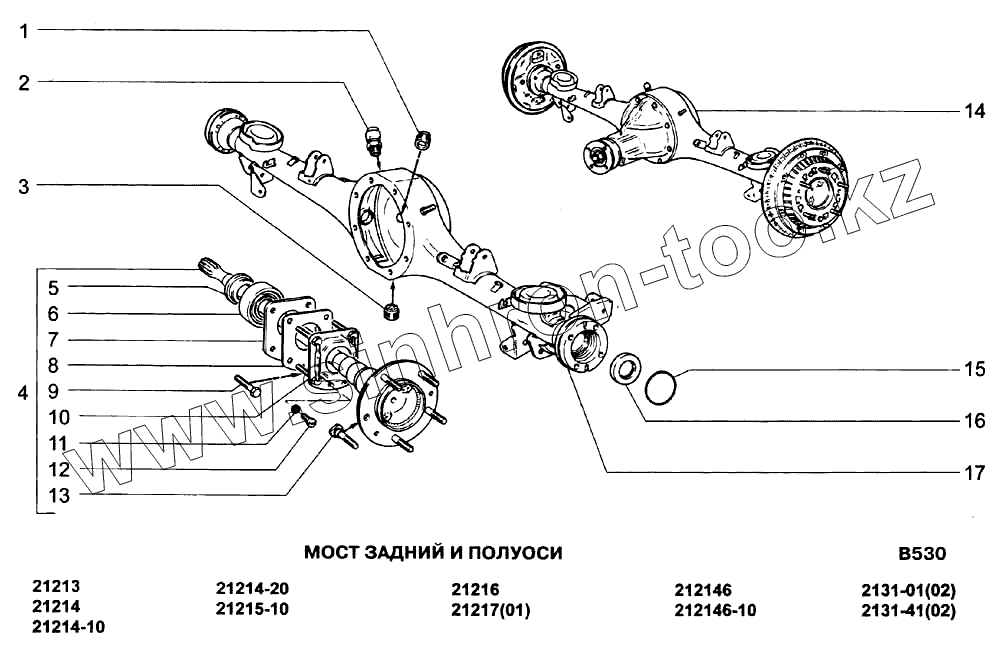 1
2
3
4
5
6
7
8
9
10
11
12
13
14
15
16
17

www.sinhron-too.kz

МОСТ ЗАДНИЙ И ПОЛУОСИ

B530

21213
21214
21214-10

21214-20
21215-10

21216
21217(01)

212146
212146-10

2131-01(02)
2131-41(02)